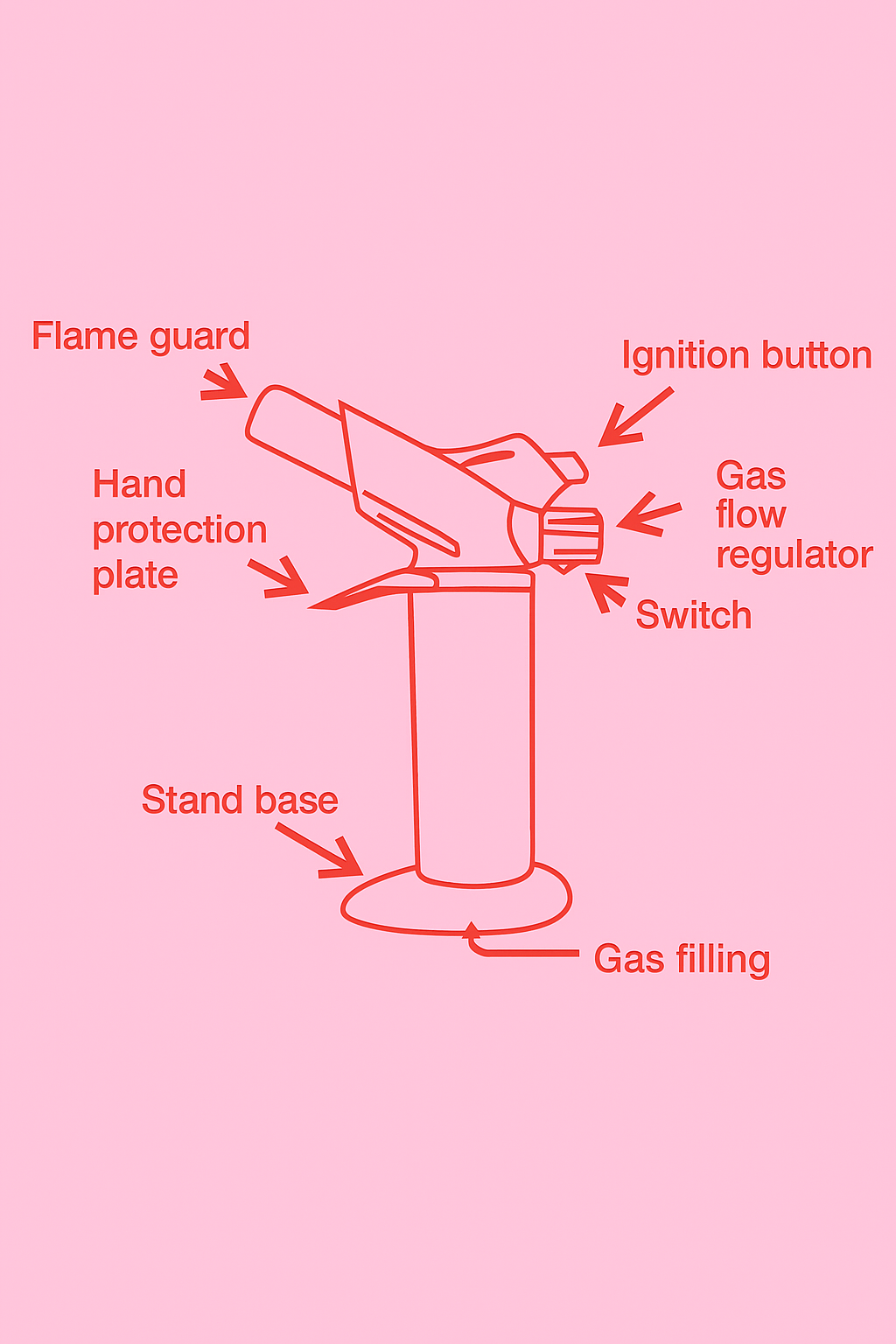 Flame guard

Ignition button

Hand protection plate

Gas flow regulator

Switch

Stand base

Gas filling